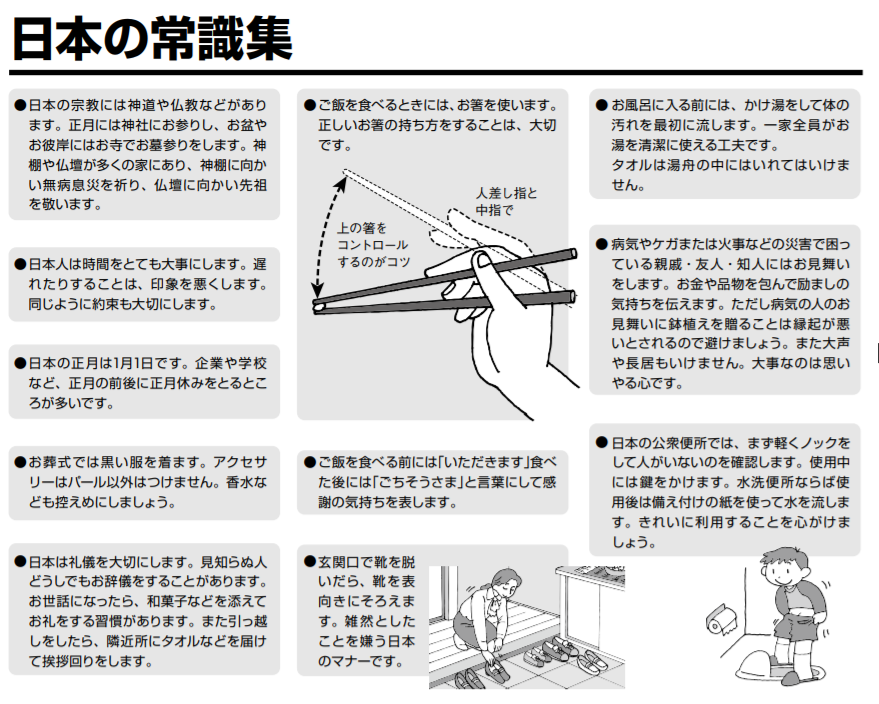 日本の常識集

●日本の宗教には神道や仏教などがあります。正月には神社にお参りし、お盆やお彼岸にはお寺でお墓参りをします。神棚や仏壇が多くの家にあり、神棚に向かい無病息災を祈り、仏壇に向かい先祖を敬います。

●日本人は時間をとても大事にします。遅れたりすることは、印象を悪くします。同じように約束も大切にします。

●日本の正月は1月1日です。企業や学校など、正月の前後に正月休みをとるところが多いです。

●お葬式では黒い服を着ます。アクセサリーはパール以外はつけません。香水なども控えめにしましょう。

●日本は礼儀を大切にします。見知らぬ人どうしでもお辞儀をすることがあります。お世話になったら、和菓子などを添えてお礼をする習慣があります。また引っ越しをしたら、隣近所にタオルなどを届けて挨拶回りをします。

●ご飯を食べるときには、お箸を使います。正しいお箸の持ち方をすることは、大切です。

人差し指と中指で

上の箸をコントロールするのがコツ

●ご飯を食べる前には「いただきます」食べた後には「ごちそうさま」と言葉にして感謝の気持ちを表します。

●玄関口で靴を脱いだら、靴を表向きにそろえます。雑然としたことを嫌う日本のマナーです。

●お風呂に入る前には、かけ湯をして体の汚れを最初に流します。一家全員がお湯を清潔に使える工夫です。
タオルは湯舟の中にはいれてはいけません。

●病気やケガまたは火事などの災害で困っている親戚・友人・知人にはお見舞いをします。お金や品物を包んで励ましの気持ちを伝えます。ただし病気の人のお見舞いに鉢植えを贈ることは縁起が悪いとされるので避けましょう。また大声や長居もいけません。大事なのは思いやる心です。

●日本の公衆便所では、まず軽くノックをして人がいないのを確認します。使用中には鍵をかけます。水洗便所ならば使用後は備え付けの紙を使って水を流します。きれいに利用することを心がけましょう。